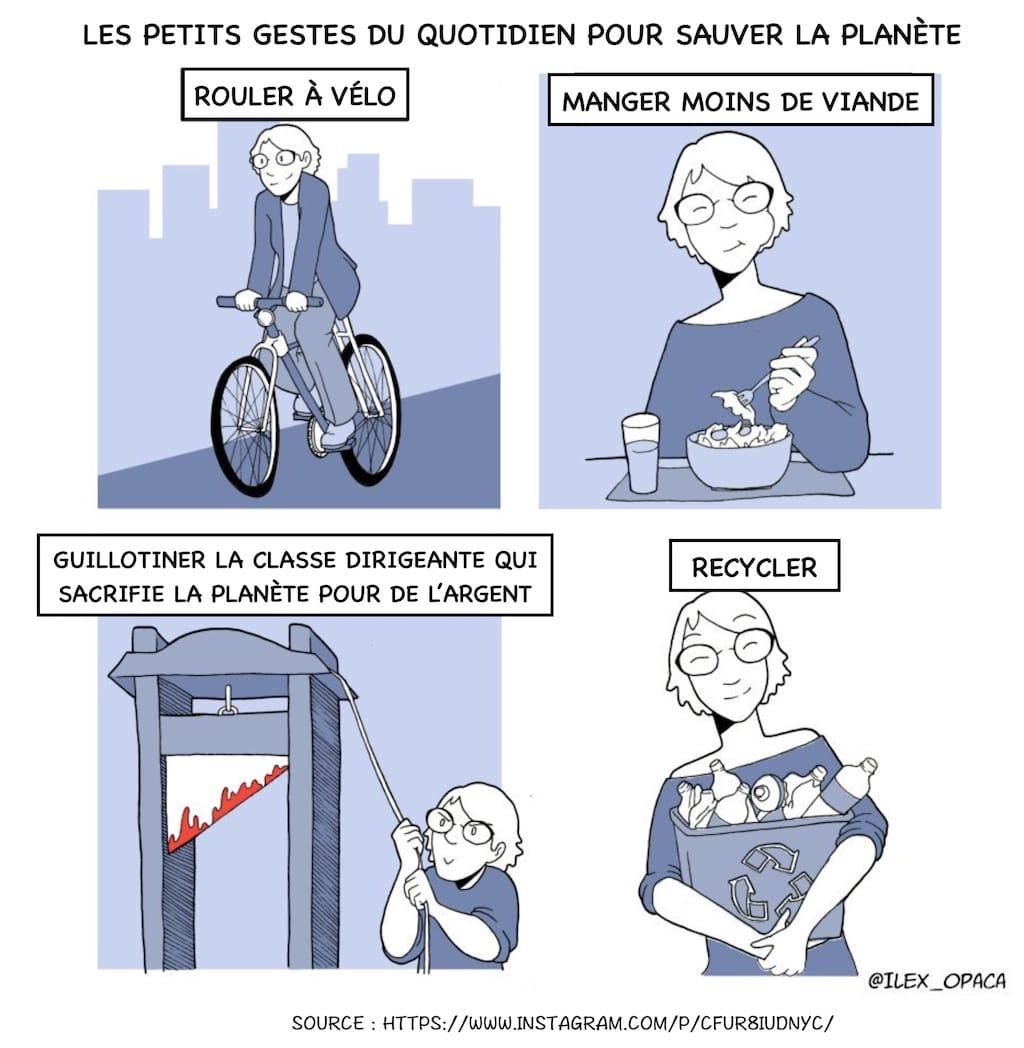 LES PETITS GESTES DU QUOTIDIEN POUR SAUVER LA PLANÈTE

ROULER À VÉLO

MANGER MOINS DE VIANDE

GUILLOTINER LA CLASSE DIRIGEANTE QUI SACRIFIE LA PLANÈTE POUR DE L'ARGENT

RECYCLER

@ILEX_OPACA

SOURCE : HTTPS://WWW.INSTAGRAM.COM/P/CFUR8IUDNYC/